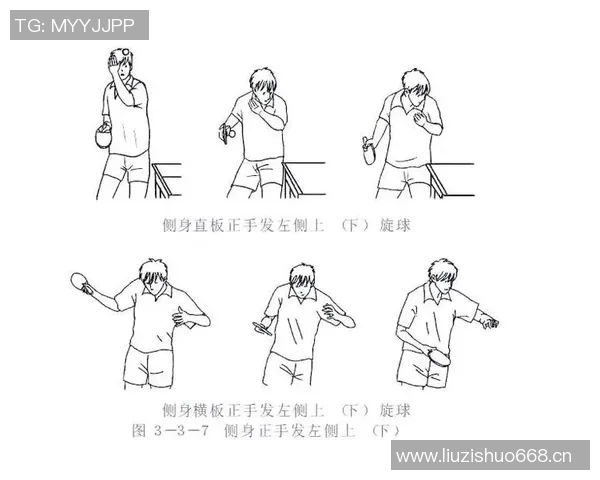 TG: MYYJJPP

侧身直板正手发左侧上（下）旋球

侧身横板正手发左侧上（下）旋球
图 3—3—7 侧身正手发左侧上（下）

www.liuzishuo668.cn